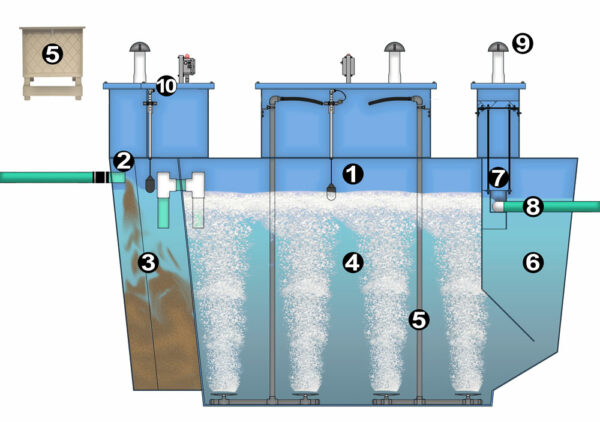 5
10
9
2
1
7
8
3
4
6
5